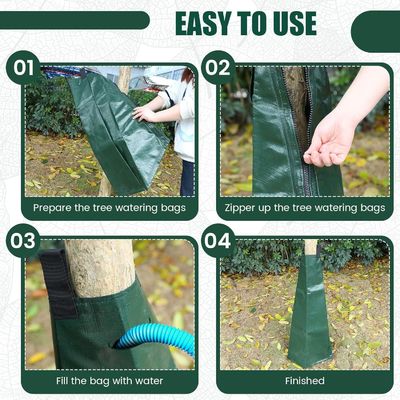 EASY TO USE

01

Prepare the tree watering bags

02

Zipper up the tree watering bags

03

Fill the bag with water

04

Finished